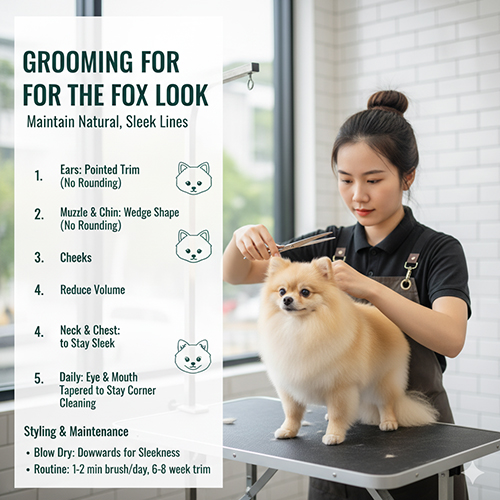 GROOMING FOR FOR THE FOX LOOK

Maintain Natural, Sleek Lines

1. Ears: Pointed Trim (No Rounding)

2. Muzzle & Chin: Wedge Shape (No Rounding)

3. Cheeks

4. Reduce Volume

4. Neck & Chest: to Stay Sleek

5. Daily: Eye & Mouth Tapered to Stay Corner Cleaning

Styling & Maintenance

• Blow Dry: Dowwards for Sleekness
• Routine: 1-2 min brush/day, 6-8 week trim