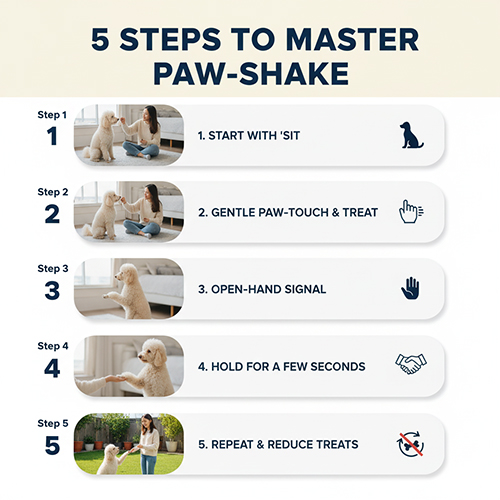 5 STEPS TO MASTER PAW-SHAKE

Step 1
1
1. START WITH 'SIT

Step 2
2
2. GENTLE PAW-TOUCH & TREAT

Step 3
3
3. OPEN-HAND SIGNAL

Step 4
4
4. HOLD FOR A FEW SECONDS

Step 5
5
5. REPEAT & REDUCE TREATS