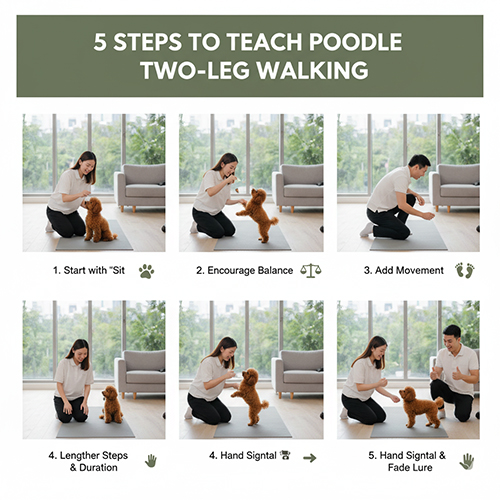 5 STEPS TO TEACH POODLE TWO-LEG WALKING

1. Start with "Sit

2. Encourage Balance

3. Add Movement

4. Lengther Steps & Duration

4. Hand Signtal

5. Hand Signtal & Fade Lure