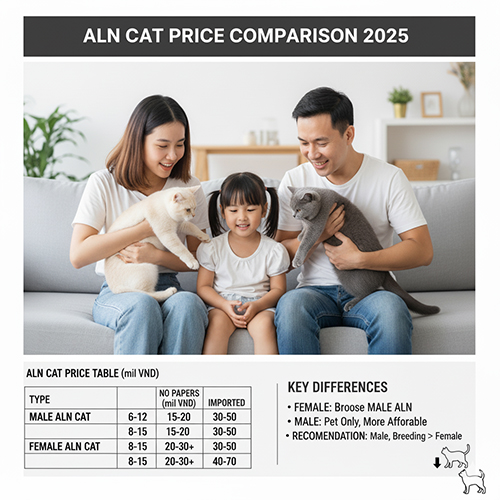 ALN CAT PRICE COMPARISON 2025

ALN CAT PRICE TABLE (mil VND)

| TYPE | | NO PAPERS (mil VND) | IMPORTED |
|---|---|---|---|
| MALE ALN CAT | 6-12 | 15-20 | 30-50 |
| | 8-15 | 15-20 | 30-50 |
| FEMALE ALN CAT | 8-15 | 20-30+ | 30-50 |
| | 8-15 | 20-30+ | 40-70 |

KEY DIFFERENCES

• FEMALE: Broose MALE ALN
• MALE: Pet Only, More Afforable
• RECOMENDATION: Male, Breeding > Female