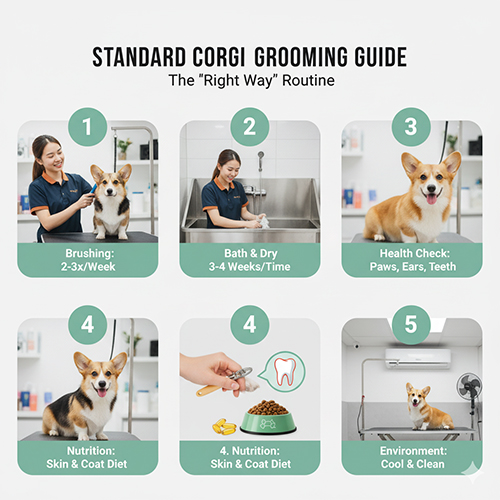 STANDARD CORGI GROOMING GUIDE
The "Right Way" Routine

1
Brushing:
2-3x/Week

2
Bath & Dry
3-4 Weeks/Time

3
Health Check:
Paws, Ears, Teeth

4
Nutrition:
Skin & Coat Diet

4
4. Nutrition:
Skin & Coat Diet

5
Environment:
Cool & Clean