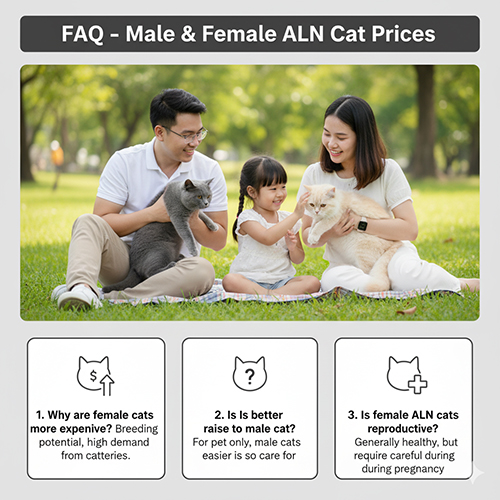 FAQ - Male & Female ALN Cat Prices

$

1. Why are female cats more expenive? Breeding potential, high demand from catteries.

?

2. Is Is better raise to male cat? For pet only, male cats easier is so care for

3. Is female ALN cats reproductive? Generally healthy, but require careful during during pregnancy