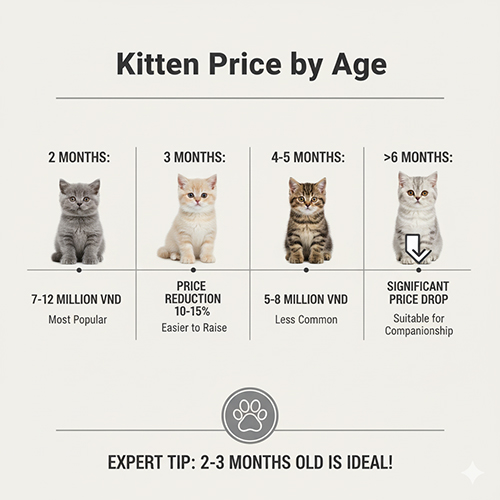 Kitten Price by Age

2 MONTHS:

7-12 MILLION VND

Most Popular

3 MONTHS:

PRICE REDUCTION 10-15%

Easier to Raise

4-5 MONTHS:

5-8 MILLION VND

Less Common

>6 MONTHS:

SIGNIFICANT PRICE DROP

Suitable for Companionship

EXPERT TIP: 2-3 MONTHS OLD IS IDEAL!