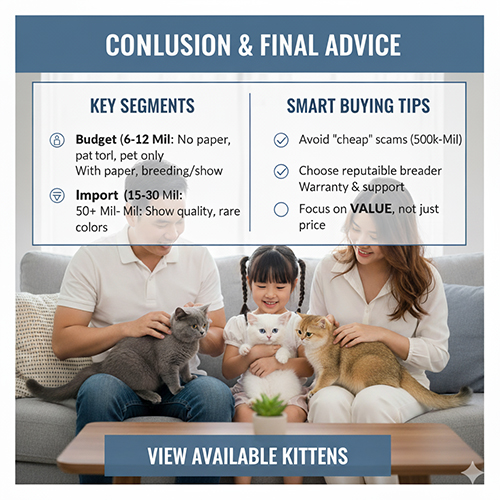 CONLUSION & FINAL ADVICE

KEY SEGMENTS

Budget (6-12 Mil: No paper, pat torl, pet only
With paper, breeding/show

Import (15-30 Mil:
50+ Mil- Mil: Show quality, rare colors

SMART BUYING TIPS

Avoid "cheap" scams (500k-Mil)

Choose reputaible breader
Warranty & support

Focus on VALUE, not just price

VIEW AVAILABLE KITTENS