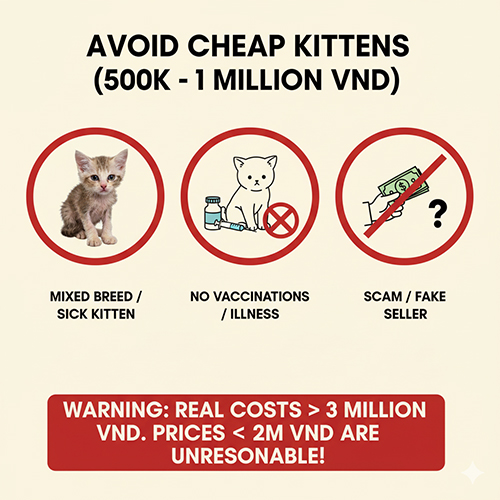 AVOID CHEAP KITTENS (500K - 1 MILLION VND)

$

?

MIXED BREED / SICK KITTEN

NO VACCINATIONS / ILLNESS

SCAM / FAKE SELLER

WARNING: REAL COSTS > 3 MILLION VND. PRICES < 2M VND ARE UNRESONABLE!