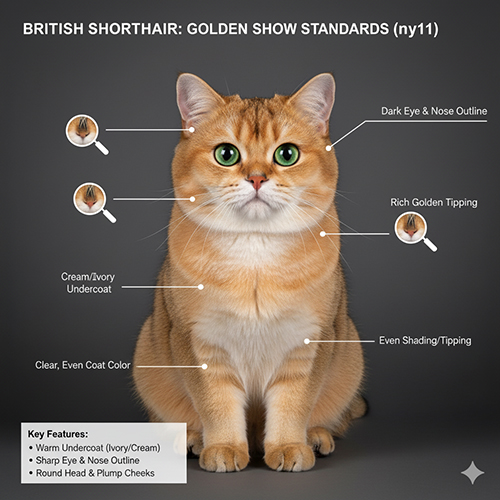 BRITISH SHORTHAIR: GOLDEN SHOW STANDARDS (ny11)

Dark Eye & Nose Outline

Rich Golden Tipping

Cream/Ivory Undercoat

Even Shading/Tipping

Clear, Even Coat Color

Key Features:
• Warm Undercoat (Ivory/Cream)
• Sharp Eye & Nose Outline
• Round Head & Plump Cheeks