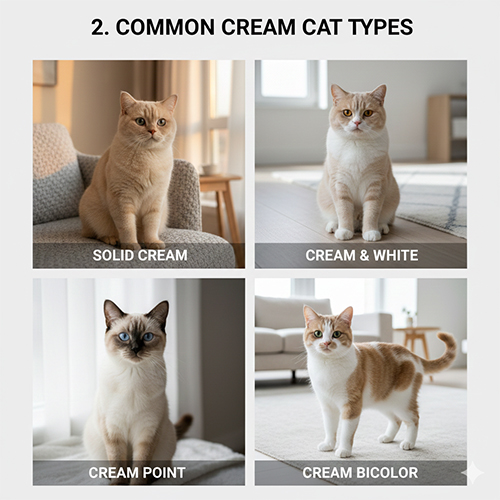 2. COMMON CREAM CAT TYPES

SOLID CREAM

CREAM & WHITE

CREAM POINT

CREAM BICOLOR