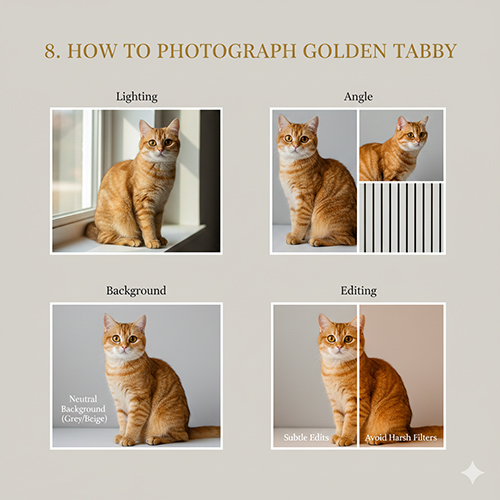 8. HOW TO PHOTOGRAPH GOLDEN TABBY

Lighting

Angle

Background

Neutral Background (Grey/Beige)

Editing

Subtle Edits

Avoid Harsh Filters