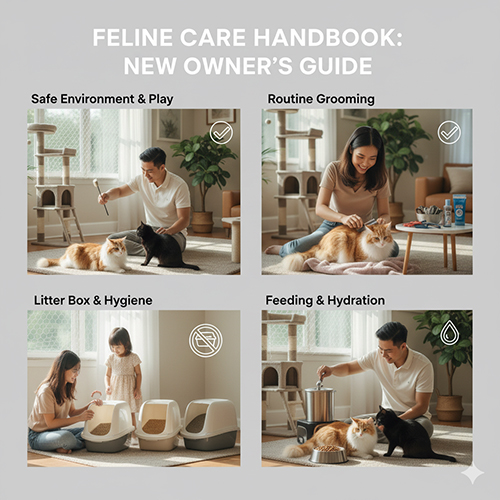 FELINE CARE HANDBOOK:
NEW OWNER'S GUIDE

Safe Environment & Play

Routine Grooming

Litter Box & Hygiene

Feeding & Hydration