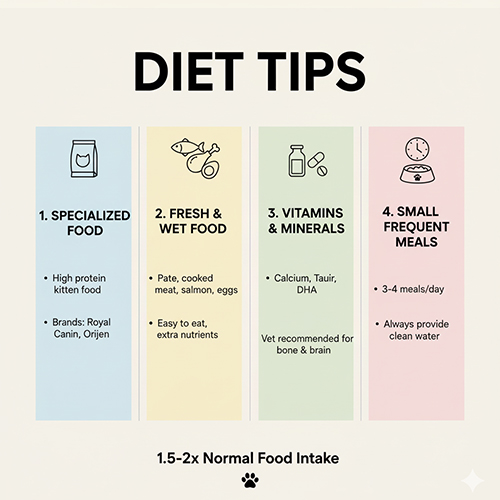 DIET TIPS

1. SPECIALIZED FOOD

• High protein kitten food

• Brands: Royal Canin, Orijen

2. FRESH & WET FOOD

• Pate, cooked meat, salmon, eggs

• Easy to eat, extra nutrients

3. VITAMINS & MINERALS

• Calcium, Tauir, DHA

Vet recommended for bone & brain

4. SMALL FREQUENT MEALS

• 3-4 meals/day

• Always provide clean water

1.5-2x Normal Food Intake