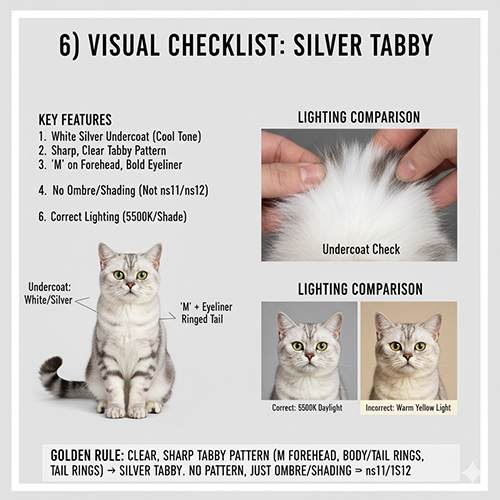 6) VISUAL CHECKLIST: SILVER TABBY

KEY FEATURES
1. White Silver Undercoat (Cool Tone)
2. Sharp, Clear Tabby Pattern
3. 'M' on Forehead, Bold Eyeliner

4. No Ombre/Shading (Not ns11/ns12)

6. Correct Lighting (5500K/Shade)

Undercoat: White/Silver

'M' + Eyeliner
Ringed Tail

LIGHTING COMPARISON

Undercoat Check

LIGHTING COMPARISON

Correct: 5500K Daylight

Incorrect: Warm Yellow Light

GOLDEN RULE: CLEAR, SHARP TABBY PATTERN (M FOREHEAD, BODY/TAIL RINGS, TAIL RINGS) → SILVER TABBY. NO PATTERN, JUST OMBRE/SHADING ⇒ ns11/1S12