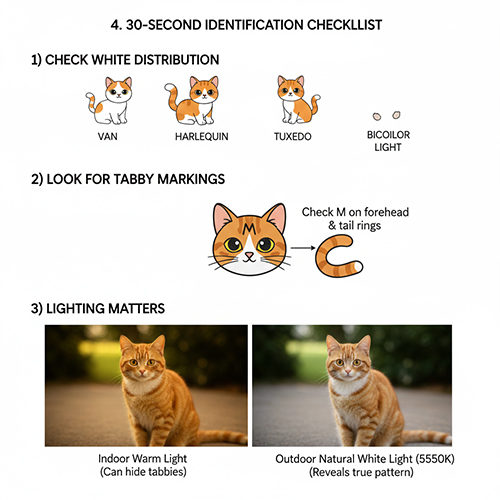 4. 30-SECOND IDENTIFICATION CHECKLLIST

1) CHECK WHITE DISTRIBUTION

VAN

HARLEQUIN

TUXEDO

BICOILOR LIGHT

2) LOOK FOR TABBY MARKINGS

M

Check M on forehead & tail rings

3) LIGHTING MATTERS

Indoor Warm Light (Can hide tabbies)

Outdoor Natural White Light (5550K) (Reveals true pattern)