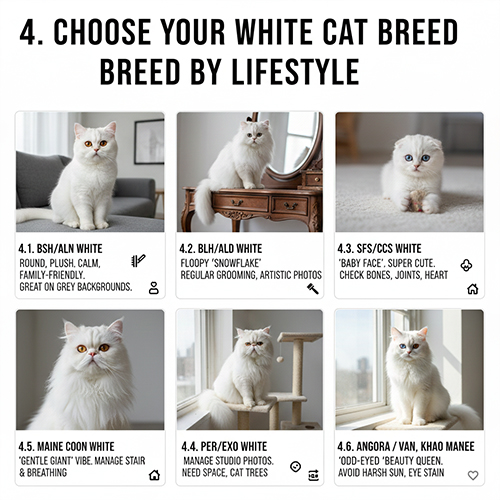 4. CHOOSE YOUR WHITE CAT BREED
BREED BY LIFESTYLE

4.1. BSH/ALN WHITE
ROUND, PLUSH. CALM, FAMILY-FRIENDLY. GREAT ON GREY BACKGROUNDS.

4.2. BLH/ALD WHITE
FLOOPY 'SNOWFLAKE'
REGULAR GROOMING, ARTISTIC PHOTOS

4.3. SFS/CCS WHITE
'BABY FACE'. SUPER CUTE. CHECK BONES, JOINTS, HEART

4.5. MAINE COON WHITE
'GENTLE GIANT' VIBE. MANAGE STAIR & BREATHING

4.4. PER/EXO WHITE
MANAGE STUDIO PHOTOS. NEED SPACE, CAT TREES

4.6. ANGORA / VAN, KHAO MANEE
'ODD-EYED 'BEAUTY QUEEN. AVOID HARSH SUN, EYE STAIN