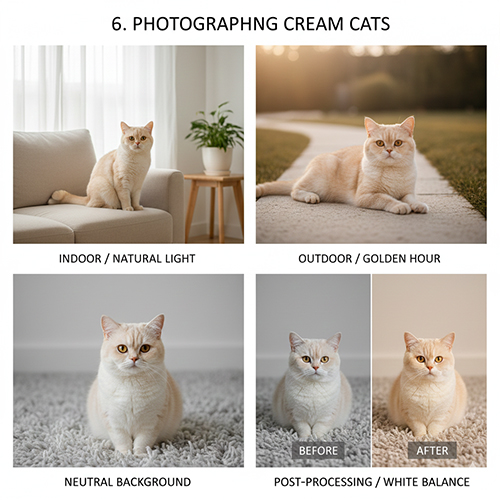 6. PHOTOGRAPHNG CREAM CATS

INDOOR / NATURAL LIGHT

OUTDOOR / GOLDEN HOUR

NEUTRAL BACKGROUND

BEFORE

AFTER

POST-PROCESSING / WHITE BALANCE