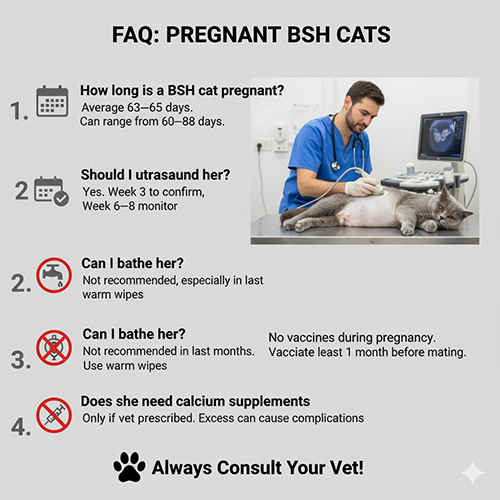 FAQ: PREGNANT BSH CATS

1. How long is a BSH cat pregnant?
Average 63–65 days.
Can range from 60–88 days.

2 Should I utrasaund her?
Yes. Week 3 to confirm,
Week 6–8 monitor

2. Can I bathe her?
Not recommended, especially in last
warm wipes

3. Can I bathe her?
Not recommended in last months.
Use warm wipes

No vaccines during pregnancy.
Vacciate least 1 month before mating.

4. Does she need calcium supplements
Only if vet prescribed. Excess can cause complications

Always Consult Your Vet!