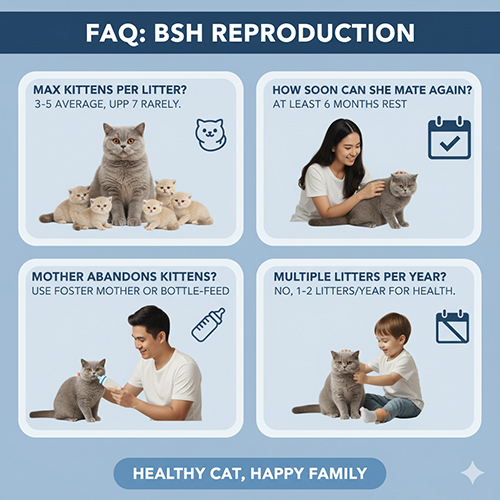 FAQ: BSH REPRODUCTION

MAX KITTENS PER LITTER?
3-5 AVERAGE, UPP 7 RARELY.

HOW SOON CAN SHE MATE AGAIN?
AT LEAST 6 MONTHS REST

MOTHER ABANDONS KITTENS?
USE FOSTER MOTHER OR BOTTLE-FEED

MULTIPLE LITTERS PER YEAR?
NO, 1-2 LITTERS/YEAR FOR HEALTH.

HEALTHY CAT, HAPPY FAMILY