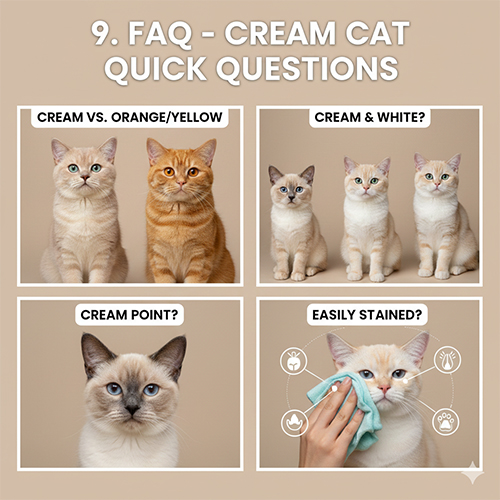 9. FAQ - CREAM CAT QUICK QUESTIONS

CREAM VS. ORANGE/YELLOW

CREAM & WHITE?

CREAM POINT?

EASILY STAINED?