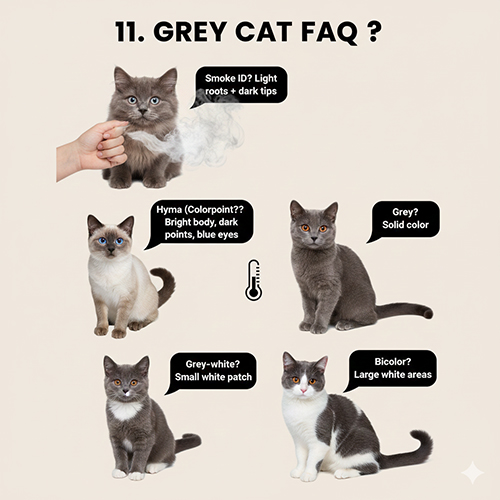 11. GREY CAT FAQ ?

Smoke ID? Light roots + dark tips

Hyma (Colorpoint?? Bright body, dark points, blue eyes

Grey? Solid color

Grey-white? Small white patch

Bicolor? Large white areas