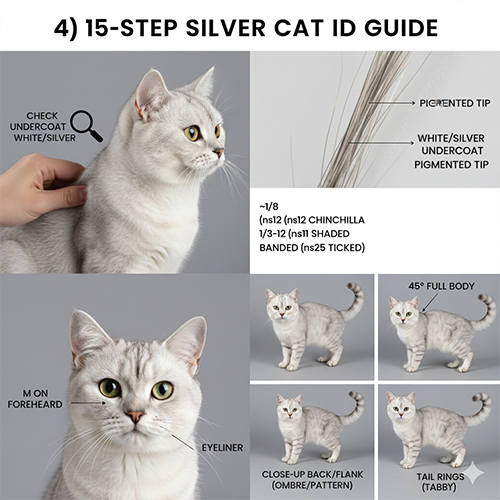 4) 15-STEP SILVER CAT ID GUIDE

CHECK UNDERCOAT WHITE/SILVER

PIGMENTED TIP

WHITE/SILVER UNDERCOAT PIGMENTED TIP

~1/8
(ns12 (ns12 CHINCHILLA
1/3-12 (ns11 SHADED
BANDED (ns25 TICKED)

M ON FOREHEARD

EYELINER

45° FULL BODY

CLOSE-UP BACK/FLANK (OMBRE/PATTERN)

TAIL RINGS (TABBY)