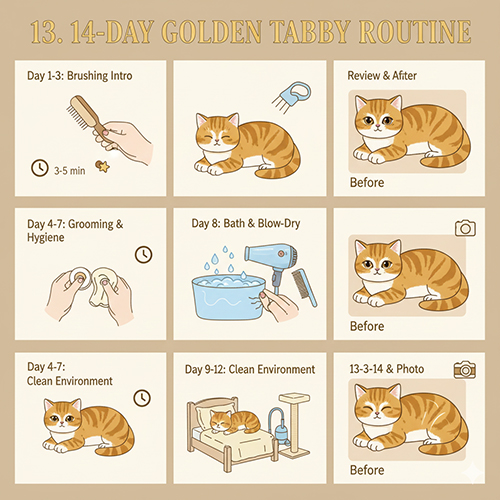 13. 14-DAY GOLDEN TABBY ROUTINE

Day 1-3: Brushing Intro

3-5 min

Review & Afiter

Before

Day 4-7: Grooming & Hygiene

Day 8: Bath & Blow-Dry

Before

Day 4-7: Clean Environment

Day 9-12: Clean Environment

13-3-14 & Photo

Before