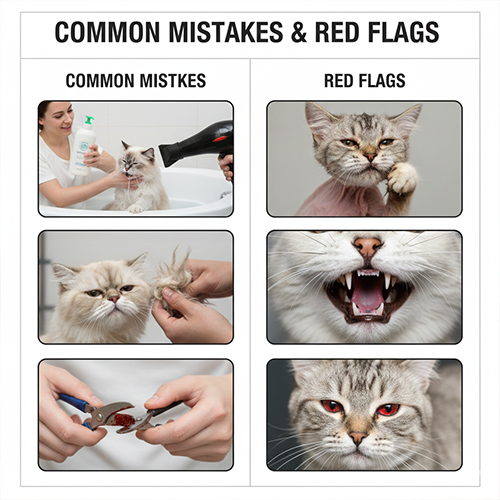 COMMON MISTAKES & RED FLAGS

COMMON MISTKES

RED FLAGS