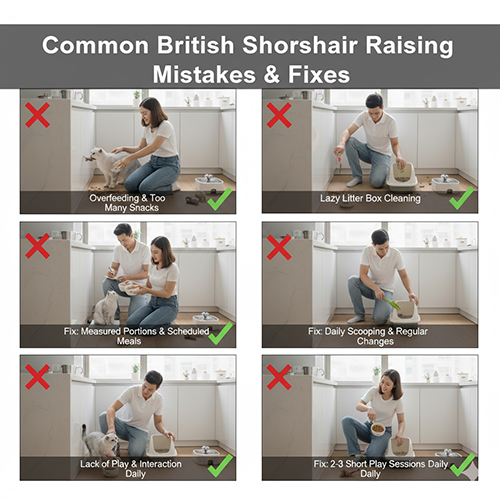 Common British Shorshair Raising Mistakes & Fixes

Overfeeding & Too Many Snacks

Lazy Litter Box Cleaning

Fix: Measured Portions & Scheduled Meals

Fix: Daily Scooping & Regular Changes

Lack of Play & Interaction Daily

Fix: 2-3 Short Play Sessions Daily Dally