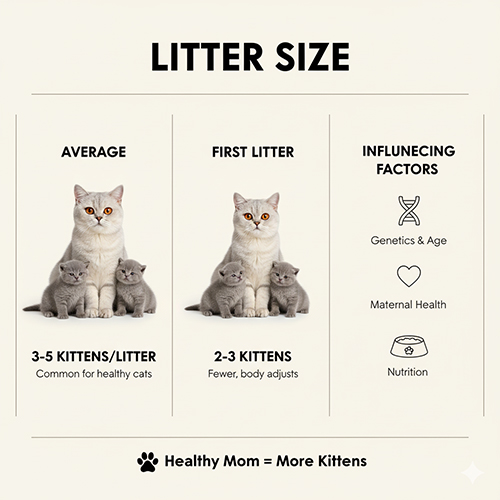 LITTER SIZE

AVERAGE

3-5 KITTENS/LITTER
Common for healthy cats

FIRST LITTER

2-3 KITTENS
Fewer, body adjusts

INFLUNECING FACTORS

Genetics & Age

Maternal Health

Nutrition

Healthy Mom = More Kittens