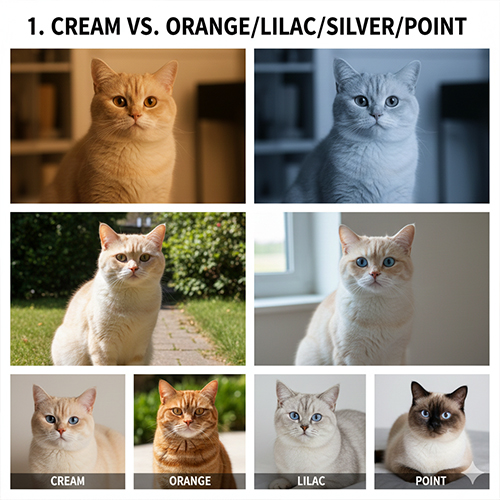 1. CREAM VS. ORANGE/LILAC/SILVER/POINT

CREAM

ORANGE

LILAC

POINT