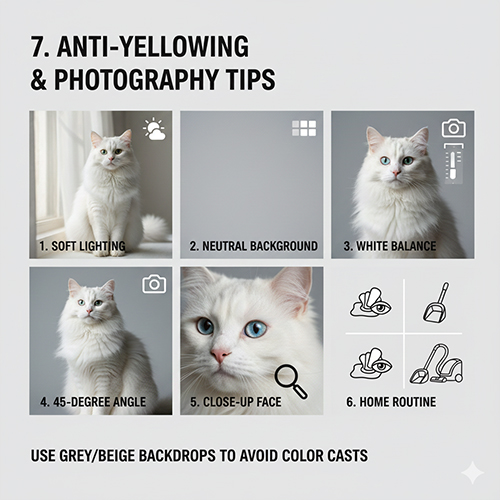 7. ANTI-YELLOWING & PHOTOGRAPHY TIPS

1. SOFT LIGHTING

2. NEUTRAL BACKGROUND

3. WHITE BALANCE

4. 45-DEGREE ANGLE

5. CLOSE-UP FACE

6. HOME ROUTINE

USE GREY/BEIGE BACKDROPS TO AVOID COLOR CASTS