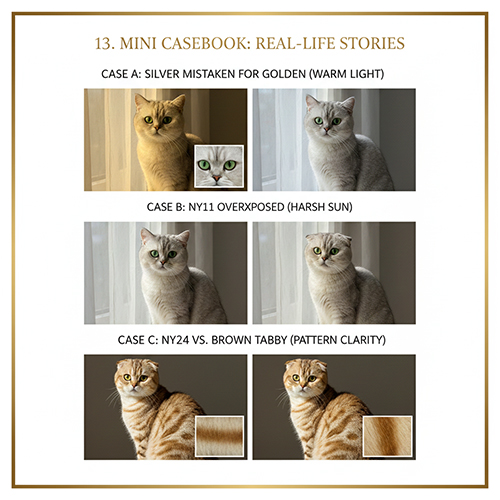 13. MINI CASEBOOK: REAL-LIFE STORIES

CASE A: SILVER MISTAKEN FOR GOLDEN (WARM LIGHT)

CASE B: NY11 OVERXPOSED (HARSH SUN)

CASE C: NY24 VS. BROWN TABBY (PATTERN CLARITY)