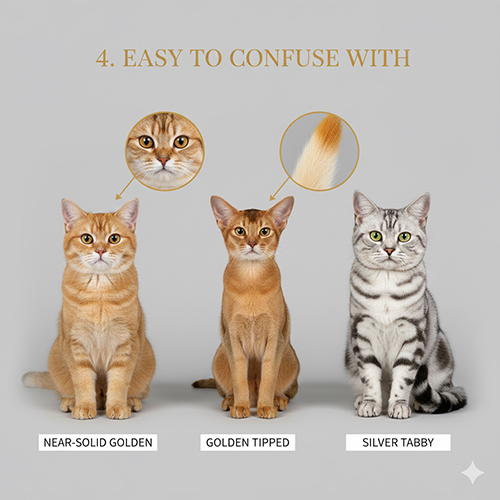 4. EASY TO CONFUSE WITH

NEAR-SOLID GOLDEN

GOLDEN TIPPED

SILVER TABBY