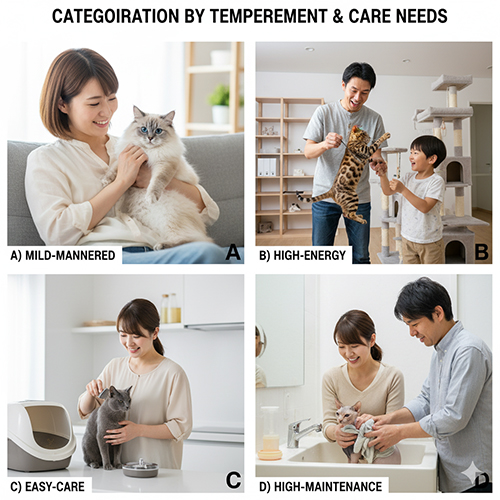 CATEGOIRATION BY TEMPEREMENT & CARE NEEDS

A) MILD-MANNERED
A

B) HIGH-ENERGY
B

C) EASY-CARE
C

D) HIGH-MAINTENANCE
D