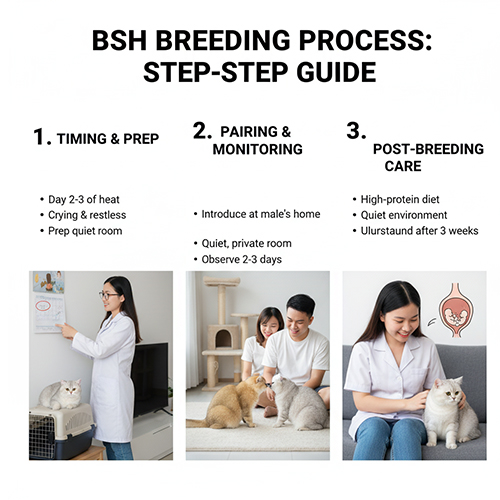 BSH BREEDING PROCESS: STEP-STEP GUIDE

1. TIMING & PREP

• Day 2-3 of heat
• Crying & restless
• Prep quiet room

2. PAIRING & MONITORING

• Introduce at male's home

• Quiet, private room
• Observe 2-3 days

3. POST-BREEDING CARE

• High-protein diet
• Quiet environment
• Ulurstaund after 3 weeks