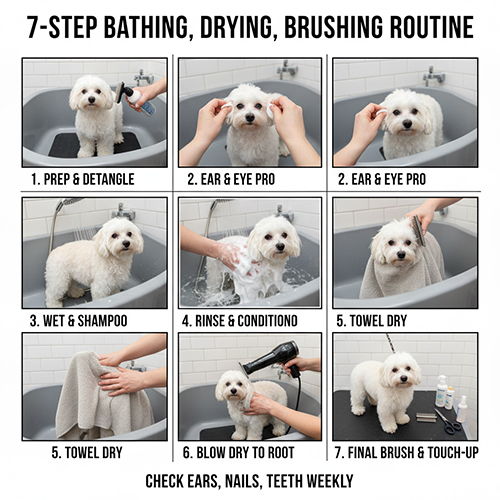 7-STEP BATHING, DRYING, BRUSHING ROUTINE

1. PREP & DETANGLE

2. EAR & EYE PRO

2. EAR & EYE PRO

3. WET & SHAMPOO

4. RINSE & CONDITIONO

5. TOWEL DRY

5. TOWEL DRY

6. BLOW DRY TO ROOT

7. FINAL BRUSH & TOUCH-UP

CHECK EARS, NAILS, TEETH WEEKLY