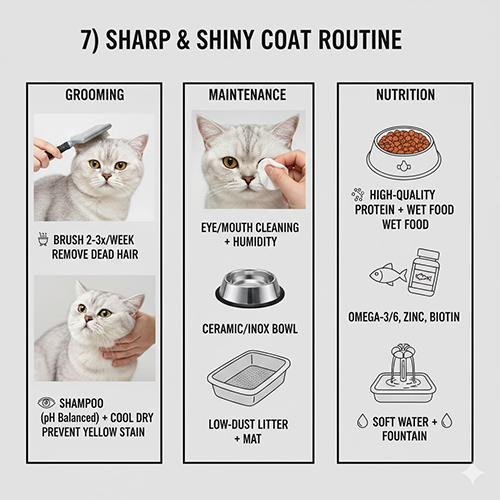 7) SHARP & SHINY COAT ROUTINE

GROOMING

BRUSH 2-3x/WEEK
REMOVE DEAD HAIR

SHAMPOO
(pH Balanced) + COOL DRY
PREVENT YELLOW STAIN

MAINTENANCE

EYE/MOUTH CLEANING
+ HUMIDITY

CERAMIC/INOX BOWL

LOW-DUST LITTER
+ MAT

NUTRITION

HIGH-QUALITY
PROTEIN + WET FOOD
WET FOOD

OMEGA-3/6, ZINC, BIOTIN

SOFT WATER +
FOUNTAIN