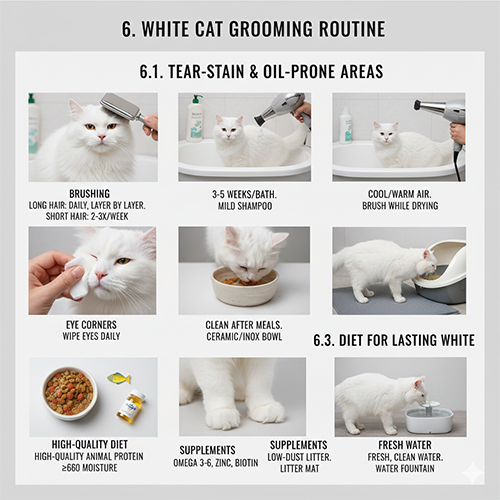 6. WHITE CAT GROOMING ROUTINE

6.1. TEAR-STAIN & OIL-PRONE AREAS

BRUSHING
LONG HAIR: DAILY, LAYER BY LAYER.
SHORT HAIR: 2-3X/WEEK

3-5 WEEKS/BATH.
MILD SHAMPOO

COOL/WARM AIR.
BRUSH WHILE DRYING

EYE CORNERS
WIPE EYES DAILY

CLEAN AFTER MEALS.
CERAMIC/INOX BOWL

6.3. DIET FOR LASTING WHITE

HIGH-QUALITY DIET
HIGH-QUALITY ANIMAL PROTEIN
≥660 MOISTURE

SUPPLEMENTS
OMEGA 3-6, ZINC, BIOTIN

SUPPLEMENTS
LOW-DUST LITTER.
LITTER MAT

FRESH WATER
FRESH, CLEAN WATER.
WATER FOUNTAIN