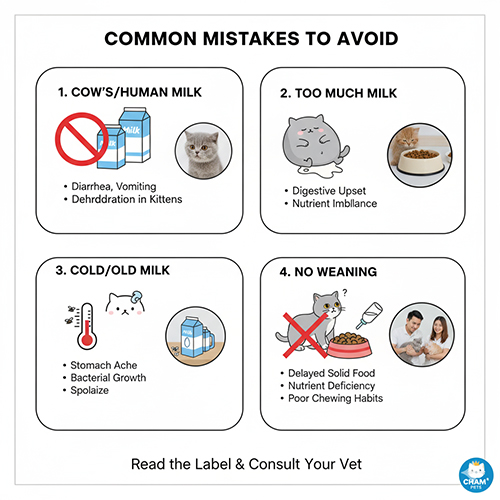 COMMON MISTAKES TO AVOID

1. COW'S/HUMAN MILK

Milk

Milk

• Diarrhea, Vomiting
• Dehrddration in Kittens

2. TOO MUCH MILK

• Digestive Upset
• Nutrient Imbllance

3. COLD/OLD MILK

Milk

• Stomach Ache
• Bacterial Growth
• Spolaize

4. NO WEANING

?

• Delayed Solid Food
• Nutrient Deficiency
• Poor Chewing Habits

Read the Label & Consult Your Vet

CHAM PETS