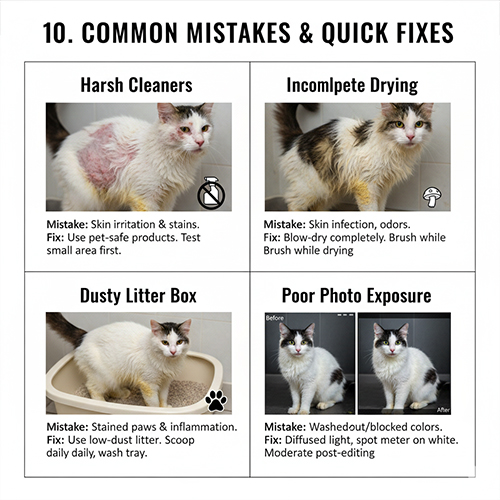 10. COMMON MISTAKES & QUICK FIXES

Harsh Cleaners

Mistake: Skin irritation & stains.
Fix: Use pet-safe products. Test small area first.

Incomlpete Drying

Mistake: Skin infection, odors.
Fix: Blow-dry completely. Brush while Brush while drying

Dusty Litter Box

Mistake: Stained paws & inflammation.
Fix: Use low-dust litter. Scoop daily daily, wash tray.

Poor Photo Exposure

Before

After

Mistake: Washedout/blocked colors.
Fix: Diffused light, spot meter on white. Moderate post-editing