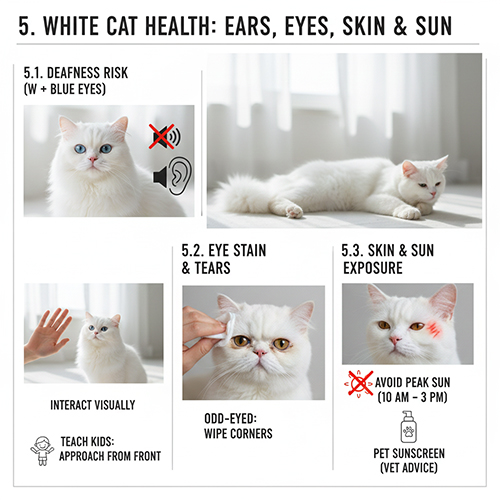 5. WHITE CAT HEALTH: EARS, EYES, SKIN & SUN

5.1. DEAFNESS RISK (W + BLUE EYES)

INTERACT VISUALLY

TEACH KIDS: APPROACH FROM FRONT

5.2. EYE STAIN & TEARS

ODD-EYED: WIPE CORNERS

5.3. SKIN & SUN EXPOSURE

AVOID PEAK SUN (10 AM – 3 PM)

PET SUNSCREEN (VET ADVICE)