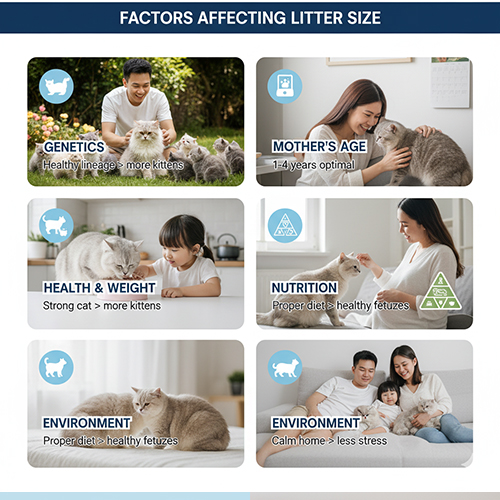 FACTORS AFFECTING LITTER SIZE

GENETICS
Healthy lineage > more kittens

MOTHER'S AGE
1-4 years optimal

HEALTH & WEIGHT
Strong cat > more kittens

NUTRITION
Proper diet > healthy fetuzes

ENVIRONMENT
Proper diet > healthy fetuzes

ENVIRONMENT
Calm home > less stress