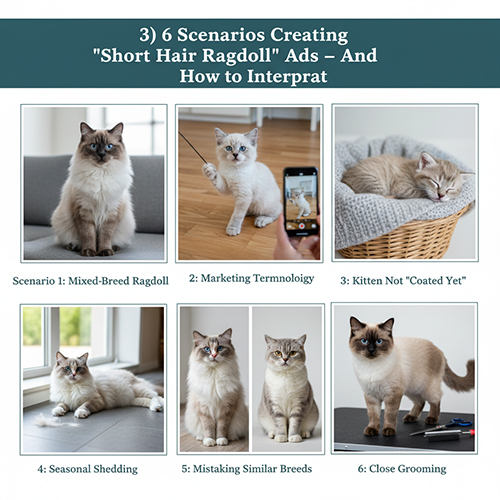 3) 6 Scenarios Creating "Short Hair Ragdoll" Ads – And How to Interprat

Scenario 1: Mixed-Breed Ragdoll

2: Marketing Termnoloigy

3: Kitten Not "Coated Yet"

4: Seasonal Shedding

5: Mistaking Similar Breeds

6: Close Grooming