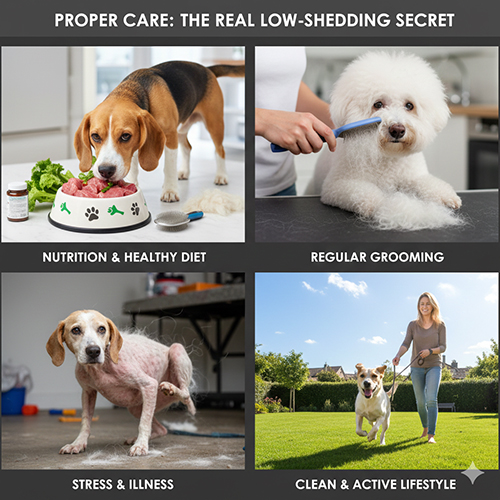 PROPER CARE: THE REAL LOW-SHEDDING SECRET

NUTRITION & HEALTHY DIET

REGULAR GROOMING

STRESS & ILLNESS

CLEAN & ACTIVE LIFESTYLE