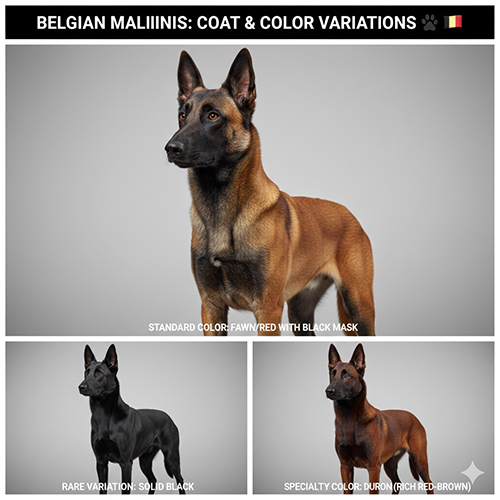 BELGIAN MALIIINIS: COAT & COLOR VARIATIONS 🐾 🇧🇪

STANDARD COLOR: FAWN/RED WITH BLACK MASK

RARE VARIATION: SOLID BLACK

SPECIALTY COLOR: DURON (RICH RED-BROWN)