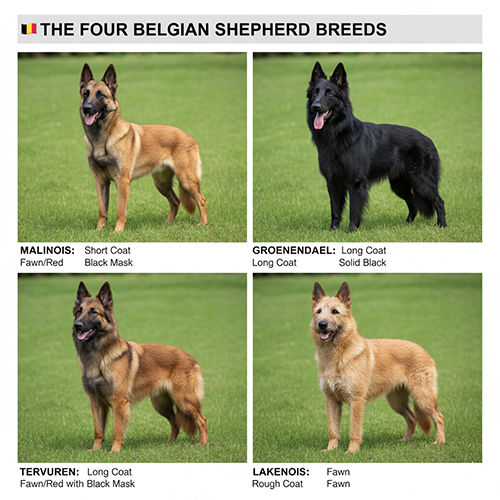 THE FOUR BELGIAN SHEPHERD BREEDS

MALINOIS: Short Coat
Fawn/Red Black Mask

GROENENDAEL: Long Coat
Long Coat Solid Black

TERVUREN: Long Coat
Fawn/Red with Black Mask

LAKENOIS: Fawn
Rough Coat Fawn