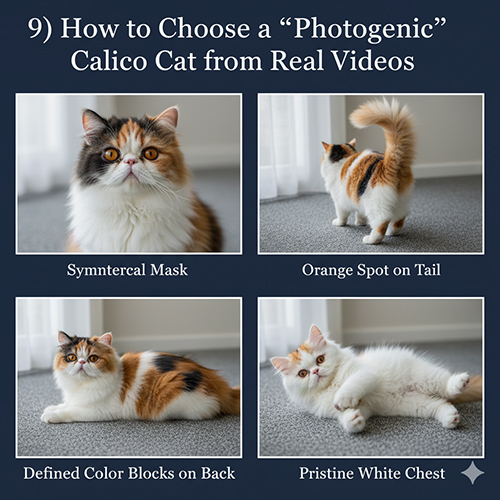 9) How to Choose a “Photogenic” Calico Cat from Real Videos

Symntercal Mask

Orange Spot on Tail

Defined Color Blocks on Back

Pristine White Chest