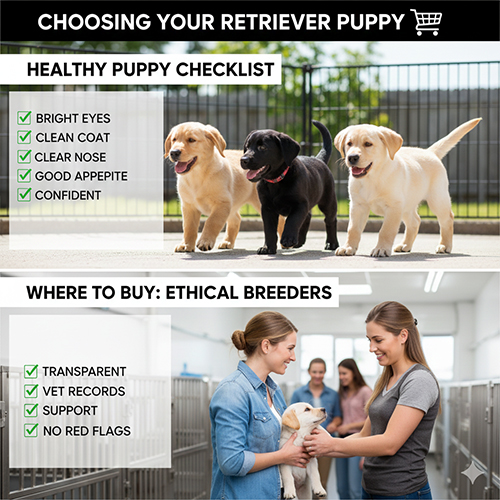 CHOOSING YOUR RETRIEVER PUPPY

HEALTHY PUPPY CHECKLIST

BRIGHT EYES
CLEAN COAT
CLEAR NOSE
GOOD APPEPITE
CONFIDENT

WHERE TO BUY: ETHICAL BREEDERS

TRANSPARENT
VET RECORDS
SUPPORT
NO RED FLAGS