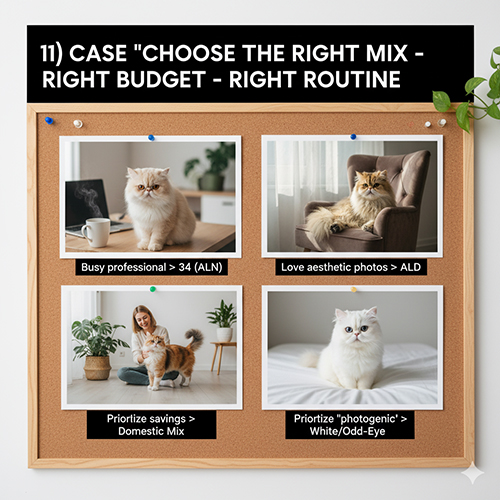 11) CASE "CHOOSE THE RIGHT MIX - RIGHT BUDGET - RIGHT ROUTINE

Busy professional > 34 (ALN)

Love aesthetic photos > ALD

Priortize savings > Domestic Mix

Priortize "photogenic' > White/Odd-Eye