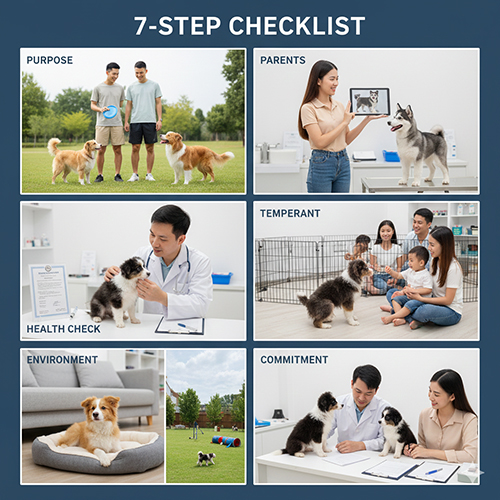 7-STEP CHECKLIST

PURPOSE

PARENTS

HEALTH CHECK

TEMPERANT

ENVIRONMENT

COMMITMENT