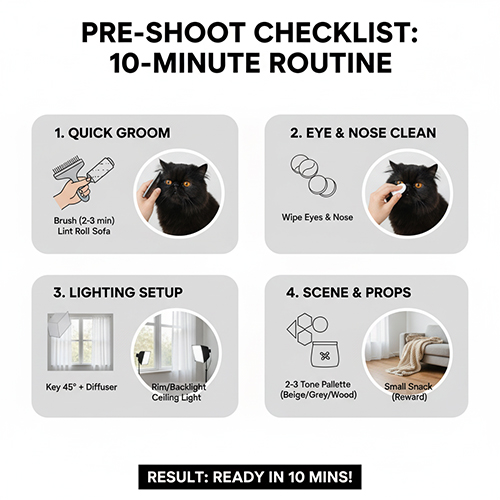 PRE-SHOOT CHECKLIST: 10-MINUTE ROUTINE

1. QUICK GROOM

Brush (2-3 min)
Lint Roll Sofa

2. EYE & NOSE CLEAN

Wipe Eyes & Nose

3. LIGHTING SETUP

Key 45° + Diffuser

Rim/Backlight
Ceiling Light

4. SCENE & PROPS

2-3 Tone Pallette
(Beige/Grey/Wood)

Small Snack
(Reward)

RESULT: READY IN 10 MINS!