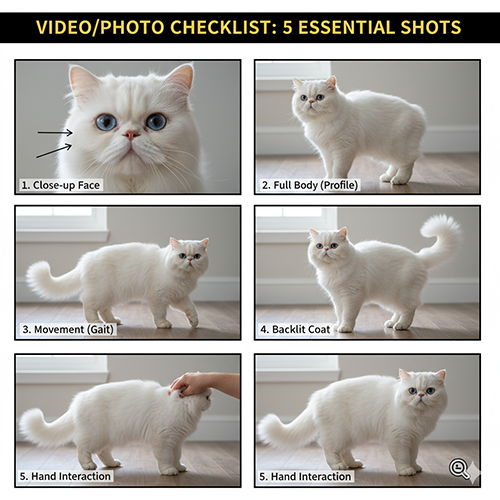 VIDEO/PHOTO CHECKLIST: 5 ESSENTIAL SHOTS

1. Close-up Face

2. Full Body (Profile)

3. Movement (Gait)

4. Backlit Coat

5. Hand Interaction

5. Hand Interaction